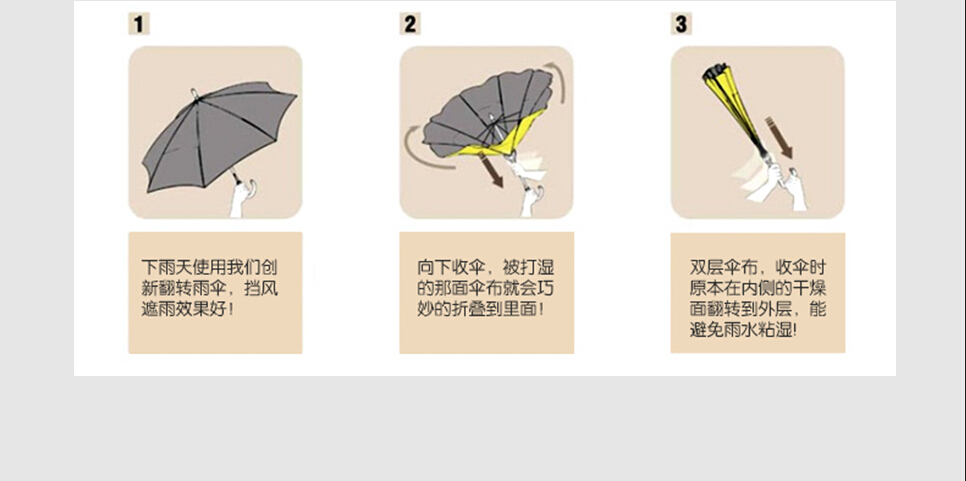 1

下雨天使用我们创新翻转雨伞，挡风遮雨效果好！

2

向下收伞，被打湿的那面伞布就会巧妙的折叠到里面！

3

双层伞布，收伞时原本在内侧的干燥面翻转到外层，能避免雨水粘湿!